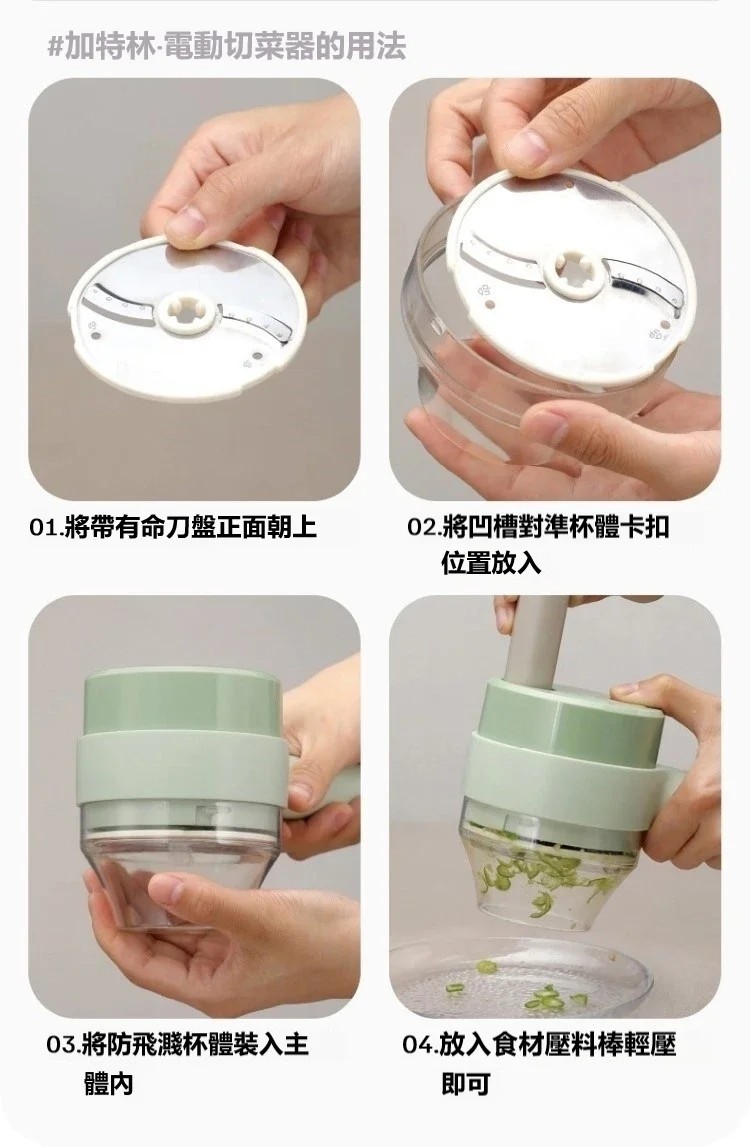 #加特林·電動切菜器的用法

01.將帶有命刀盤正面朝上

02.將凹槽對準杯體卡扣位置放入

03.將防飛濺杯體裝入主體內

04.放入食材壓料棒輕壓即可